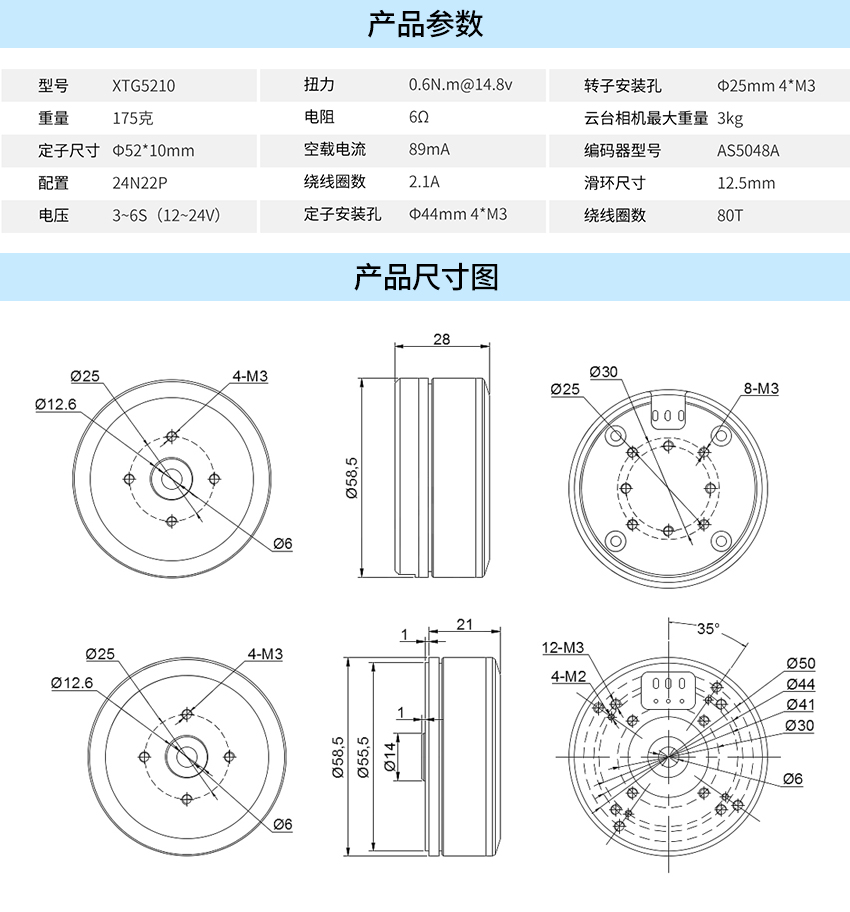 产品参数

| 型号 | XTG5210 | 扭力 | 0.6N.m@14.8v | 转子安装孔 | Φ25mm 4*M3 |
|---|---|---|---|---|---|
| 重量 | 175克 | 电阻 | 6Ω | 云台相机最大重量 | 3kg |
| 定子尺寸 | Φ52*10mm | 空载电流 | 89mA | 编码器型号 | AS5048A |
| 配置 | 24N22P | 绕线圈数 | 2.1A | 滑环尺寸 | 12.5mm |
| 电压 | 3~6S（12~24V） | 定子安装孔 | Φ44mm 4*M3 | 绕线圈数 | 80T |

产品尺寸图

Ø25
4-M3
Ø12.6
Ø6

28
Ø58,5

Ø30
Ø25
8-M3

Ø25
4-M3
Ø12.6
Ø6

1
21
1
Ø58,5
Ø55,5
Ø14

35°
12-M3
4-M2
Ø50
Ø44
Ø41
Ø30
Ø6