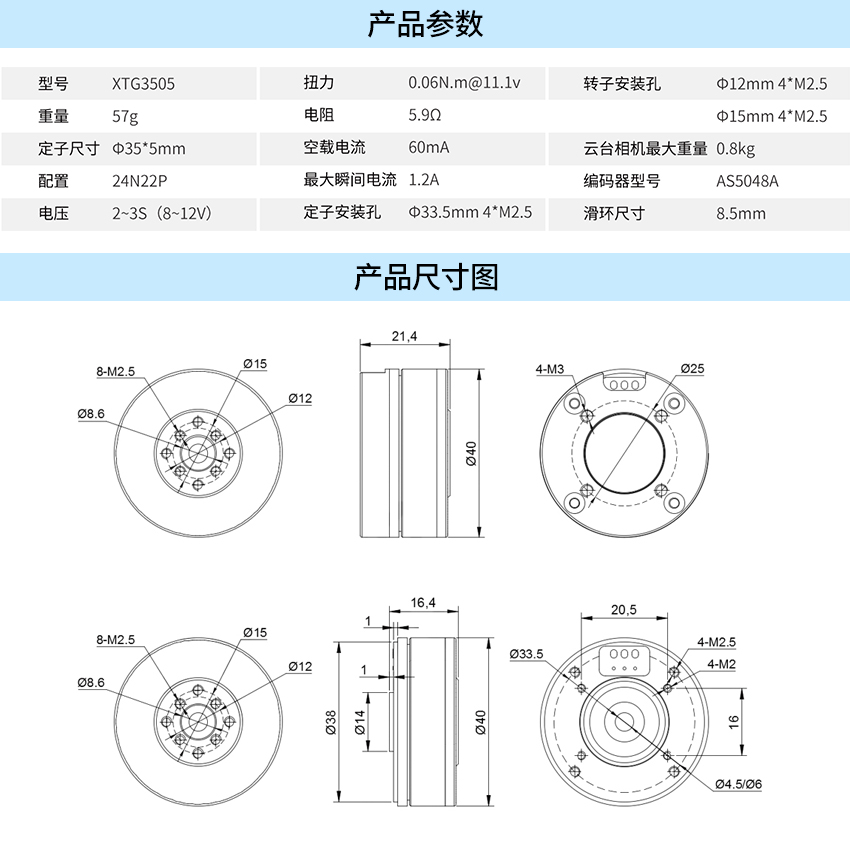 产品参数

| 型号 | XTG3505 | 扭力 | 0.06N.m@11.1v | 转子安装孔 | Φ12mm 4*M2.5 |
|---|---|---|---|---|---|
| 重量 | 57g | 电阻 | 5.9Ω | | Φ15mm 4*M2.5 |
| 定子尺寸 | Φ35*5mm | 空载电流 | 60mA | 云台相机最大重量 | 0.8kg |
| 配置 | 24N22P | 最大瞬间电流 | 1.2A | 编码器型号 | AS5048A |
| 电压 | 2~3S（8~12V） | 定子安装孔 | Φ33.5mm 4*M2.5 | 滑环尺寸 | 8.5mm |

产品尺寸图

8-M2.5
Ø15
Ø12
Ø8.6
21,4
Ø40
4-M3
Ø25

8-M2.5
Ø15
Ø12
Ø8.6
16,4
1
1
Ø38
Ø14
Ø40
20,5
Ø33.5
4-M2.5
4-M2
16
Ø4.5/Ø6