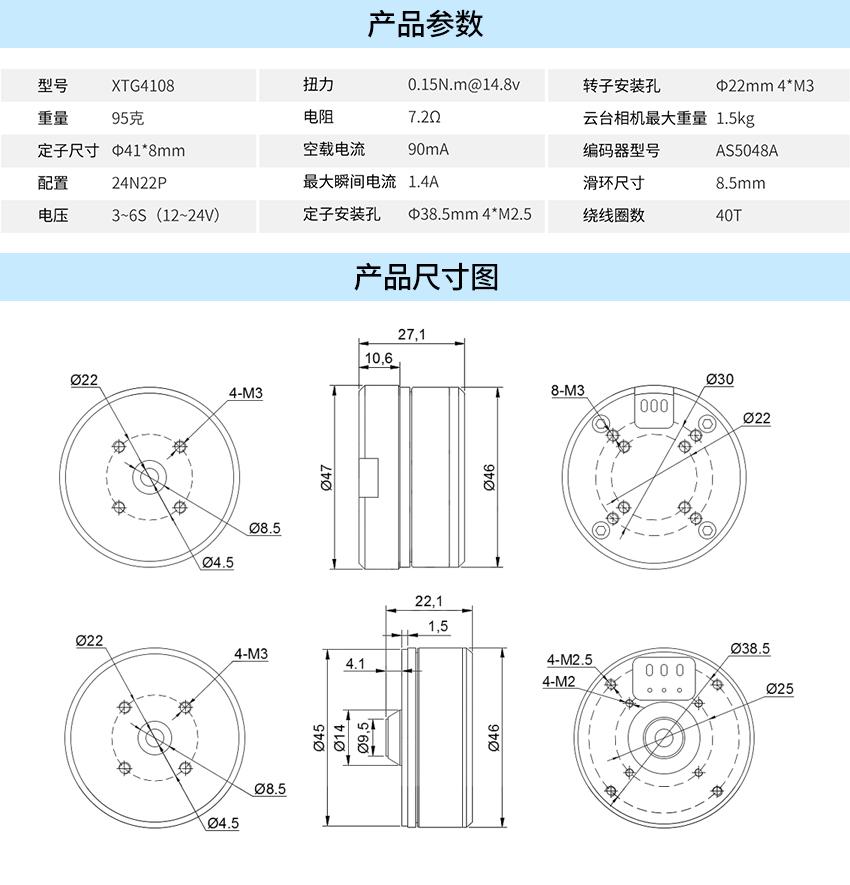 产品参数

| 型号 | XTG4108 | 扭力 | 0.15N.m@14.8v | 转子安装孔 | Φ22mm 4*M3 |
|---|---|---|---|---|---|
| 重量 | 95克 | 电阻 | 7.2Ω | 云台相机最大重量 | 1.5kg |
| 定子尺寸 | Φ41*8mm | 空载电流 | 90mA | 编码器型号 | AS5048A |
| 配置 | 24N22P | 最大瞬间电流 | 1.4A | 滑环尺寸 | 8.5mm |
| 电压 | 3~6S（12~24V） | 定子安装孔 | Φ38.5mm 4*M2.5 | 绕线圈数 | 40T |

产品尺寸图

Ø22
4-M3
Ø8.5
Ø4.5

27,1
10,6
Ø47
Ø46

8-M3
Ø30
Ø22

Ø22
4-M3
Ø8.5
Ø4.5

22,1
1,5
4.1
Ø45
Ø14
Ø9.5
Ø46

4-M2.5
4-M2
Ø38.5
Ø25